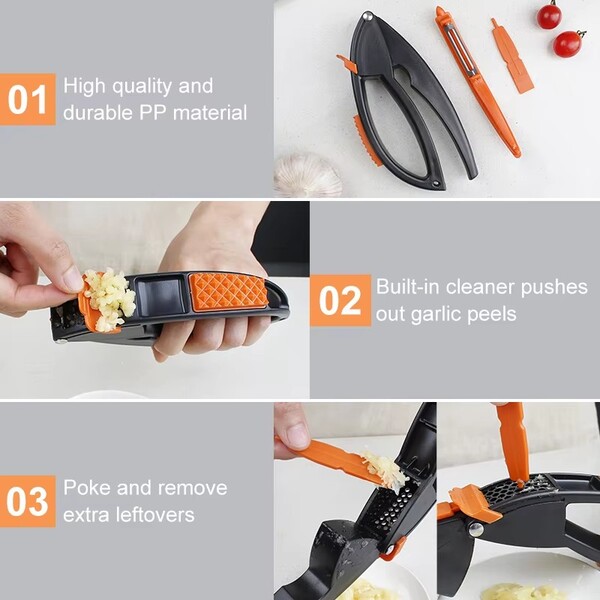 01 High quality and durable PP material

02 Built-in cleaner pushes out garlic peels

03 Poke and remove extra leftovers