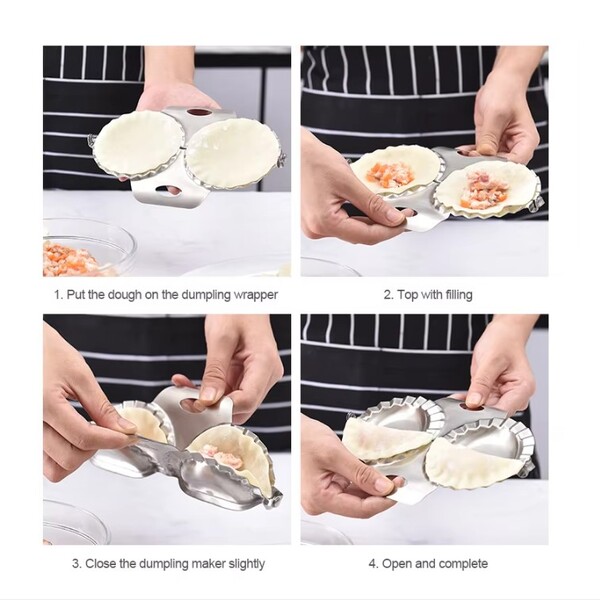 1. Put the dough on the dumpling wrapper

2. Top with filling

3. Close the dumpling maker slightly

4. Open and complete