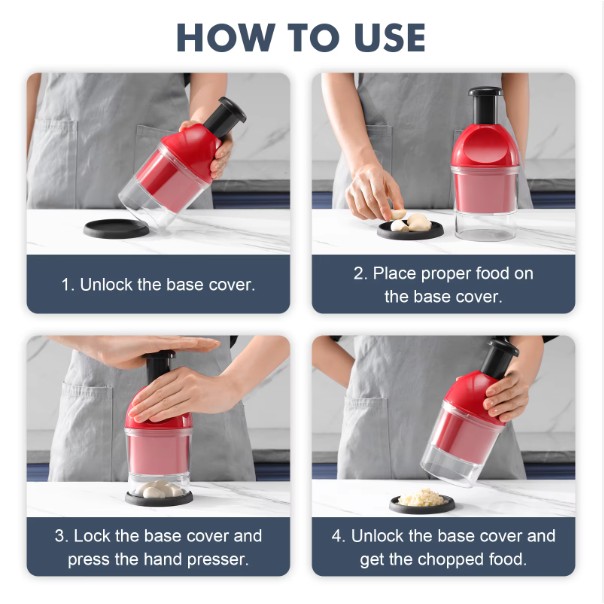 HOW TO USE

1. Unlock the base cover.

2. Place proper food on the base cover.

3. Lock the base cover and press the hand presser.

4. Unlock the base cover and get the chopped food.